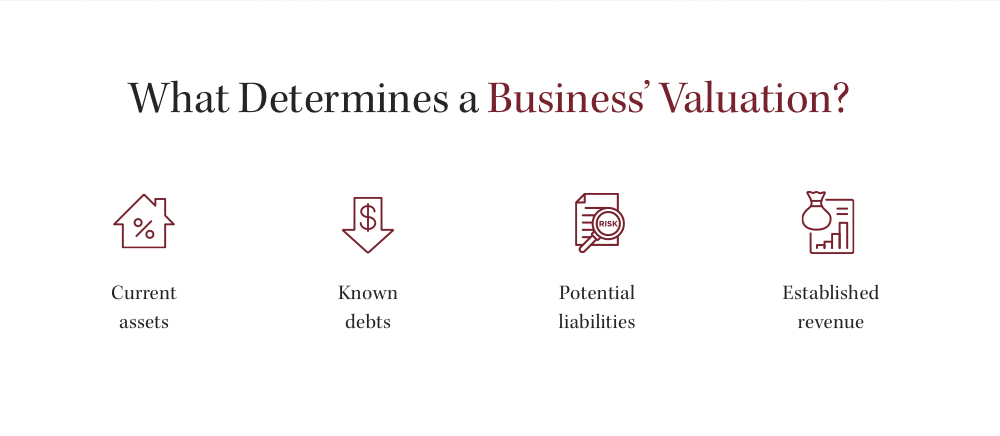 What Determines a Business' Valuation?

%

Current assets

$

Known debts

RISK

Potential liabilities

Established revenue